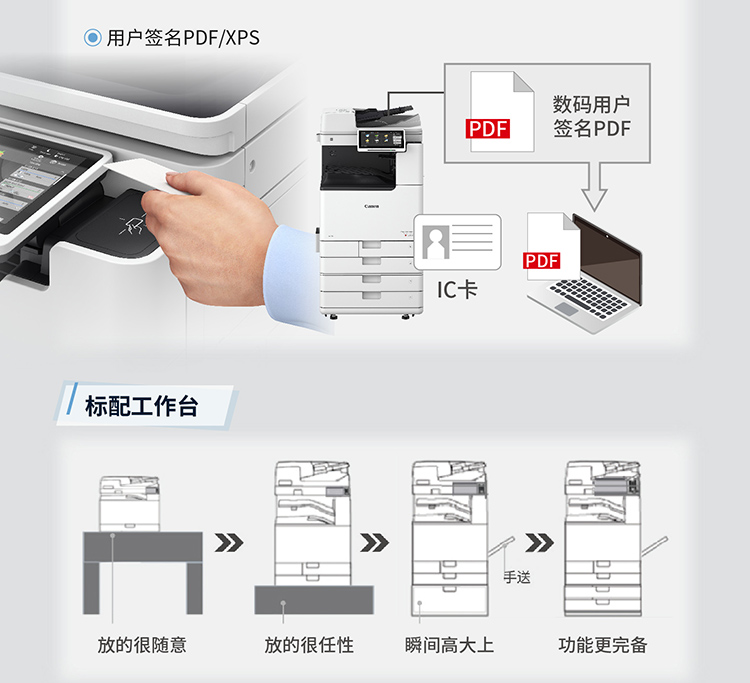 用户签名PDF/XPS

PDF

数码用户签名PDF

Canon

IC卡

PDF

标配工作台

手送

放的很随意

放的很任性

瞬间高大上

功能更完备