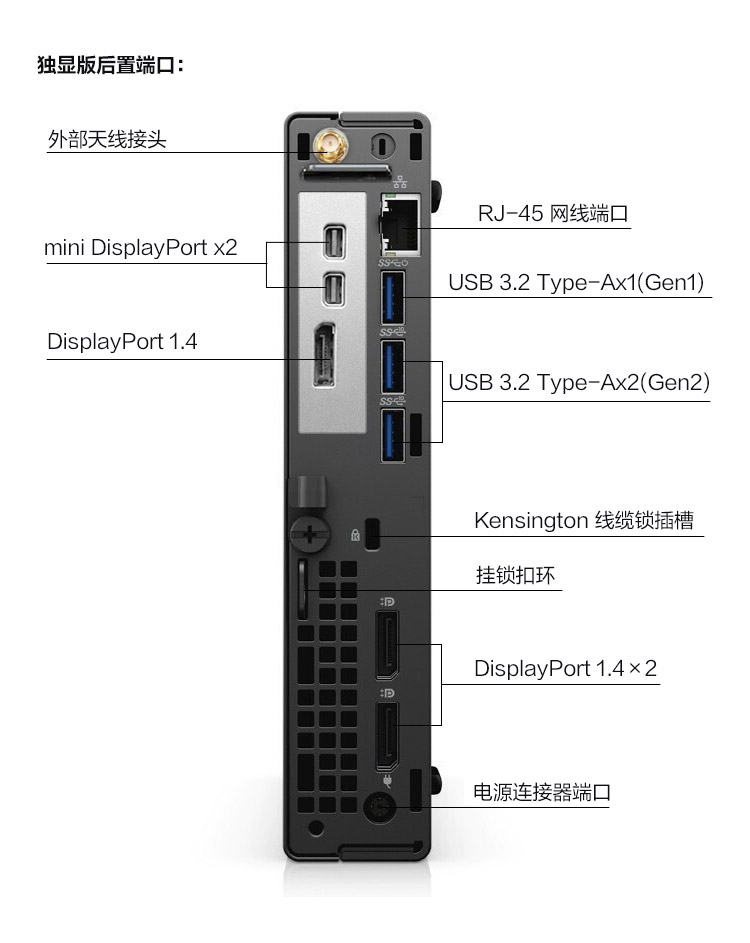 独显版后置端口：

外部天线接头

mini DisplayPort x2

DisplayPort 1.4

RJ-45 网线端口

USB 3.2 Type-Ax1(Gen1)

USB 3.2 Type-Ax2(Gen2)

Kensington 线缆锁插槽

挂锁扣环

DisplayPort 1.4×2

电源连接器端口